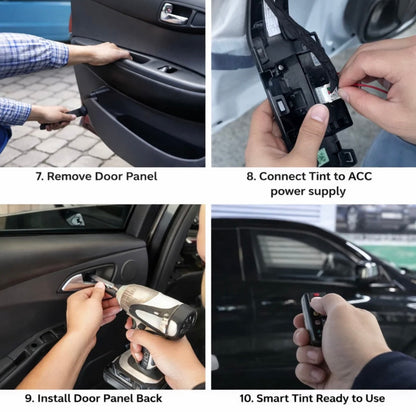 7. Remove Door Panel

8. Connect Tint to ACC power supply

9. Install Door Panel Back

10. Smart Tint Ready to Use