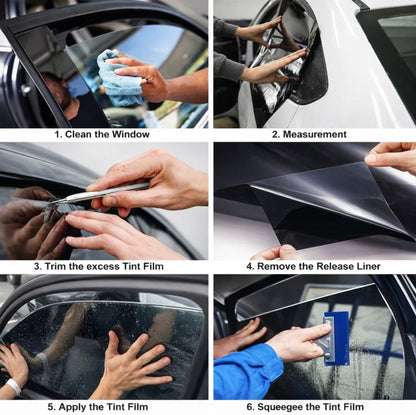 1. Clean the Window

2. Measurement

3. Trim the excess Tint Film

4. Remove the Release Liner

5. Apply the Tint Film

6. Squeegee the Tint Film